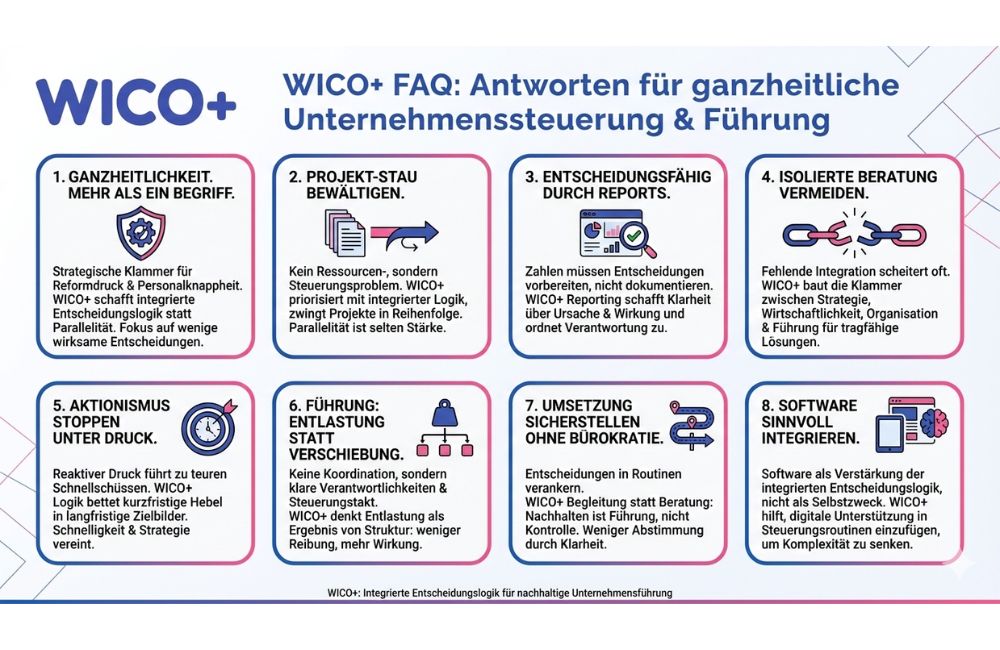 WICO+

WICO+ FAQ: Antworten für ganzheitliche Unternehmenssteuerung & Führung

1. GANZHEITLICHKEIT. MEHR ALS EIN BEGRIFF.

Strategische Klammer für Reformdruck & Personalknappheit. WICO+ schafft integrierte Entscheidungslogik statt Parallelität. Fokus auf wenige wirksame Entscheidungen.

2. PROJEKT-STAU BEWÄLTIGEN.

Kein Ressourcen-, sondern Steuerungsproblem. WICO+ priorisiert mit integrierter Logik, zwingt Projekte in Reihenfolge. Parallelität ist selten Stärke.

3. ENTSCHEIDUNGSFÄHIG DURCH REPORTS.

Zahlen müssen Entscheidungen vorbereiten, nicht dokumentieren. WICO+ Reporting schafft Klarheit über Ursache & Wirkung und ordnet Verantwortung zu.

4. ISOLIERTE BERATUNG VERMEIDEN.

Fehlende Integration scheitert oft. WICO+ baut die Klammer zwischen Strategie, Wirtschaftlichkeit, Organisation & Führung für tragfähige Lösungen.

5. AKTIONISMUS STOPPEN UNTER DRUCK.

Reaktiver Druck führt zu teuren Schnellschüssen. WICO+ Logik bettet kurzfristige Hebel in langfristige Zielbilder. Schnelligkeit & Strategie vereint.

6. FÜHRUNG: ENTLASTUNG STATT VERSCHIEBUNG.

Keine Koordination, sondern klare Verantwortlichkeiten & Steuerungstakt. WICO+ denkt Entlastung als Ergebnis von Struktur: weniger Reibung, mehr Wirkung.

7. UMSETZUNG SICHERSTELLEN OHNE BÜROKRATIE.

Entscheidungen in Routinen verankern. WICO+ Begleitung statt Beratung: Nachhalten ist Führung, nicht Kontrolle. Weniger Abstimmung durch Klarheit.

8. SOFTWARE SINNVOLL INTEGRIEREN.

Software als Verstärkung der integrierten Entscheidungslogik, nicht als Selbstzweck. WICO+ hilft, digitale Unterstützung in Steuerungsroutinen einzufügen, um Komplexität zu senken.

WICO+: Integrierte Entscheidungslogik für nachhaltige Unternehmensführung